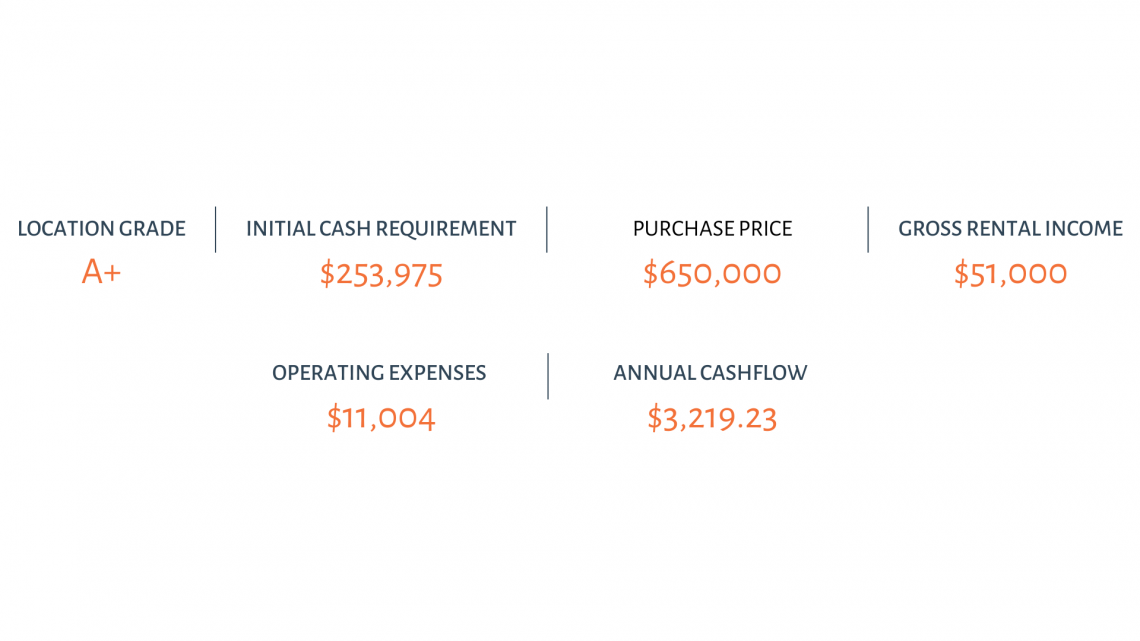 LOCATION GRADE
A+

INITIAL CASH REQUIREMENT
$253,975

PURCHASE PRICE
$650,000

GROSS RENTAL INCOME
$51,000

OPERATING EXPENSES
$11,004

ANNUAL CASHFLOW
$3,219.23